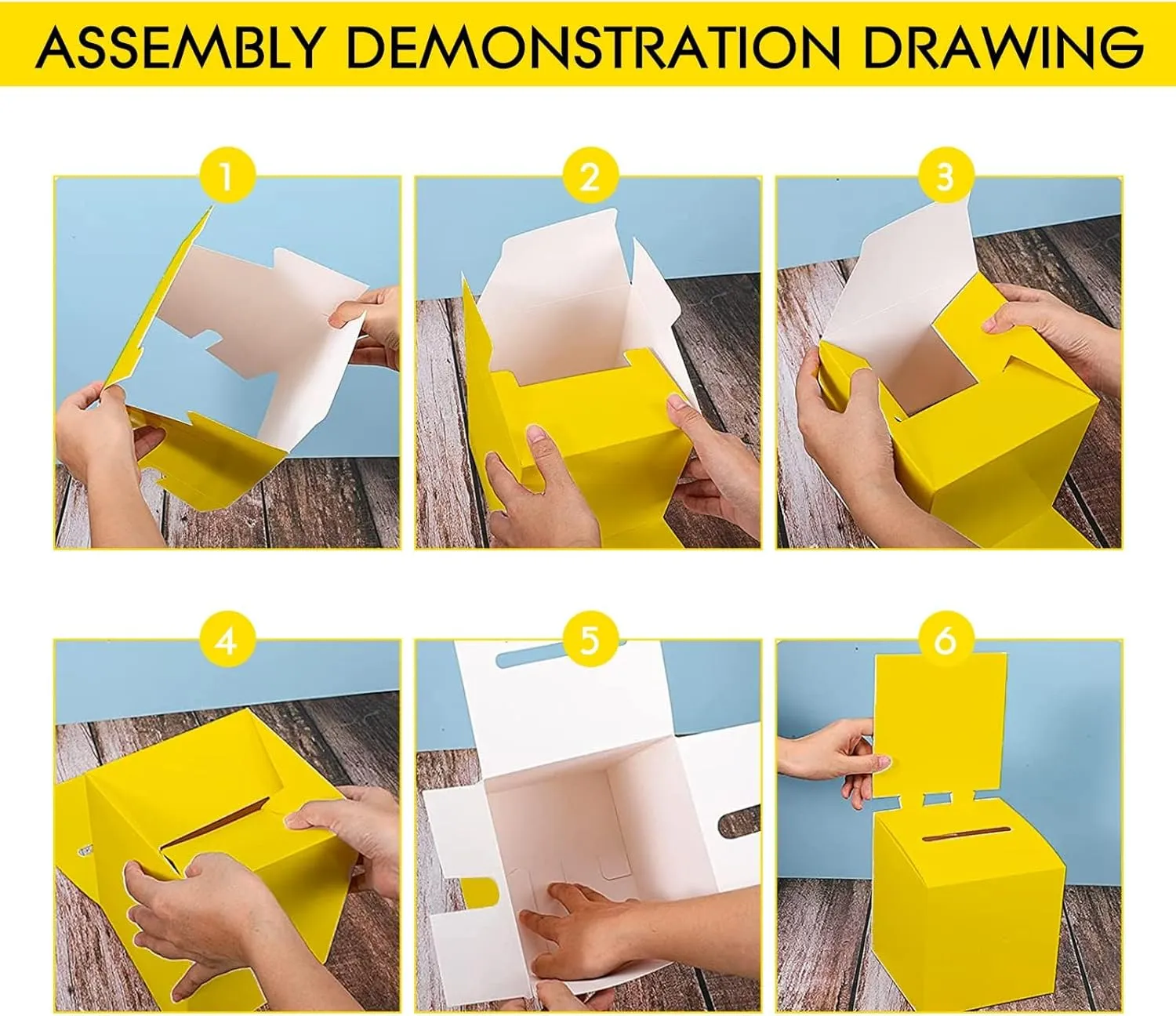 ASSEMBLY DEMONSTRATION DRAWING

1

2

3

4

5

6